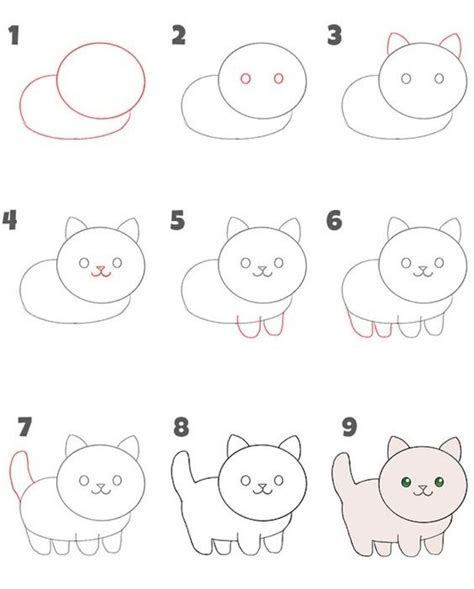 1

2

3

4

5

6

7

8

9