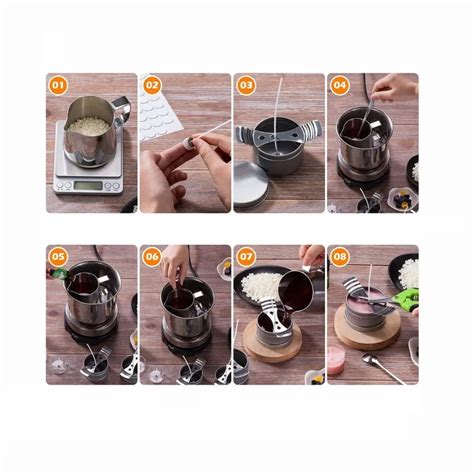 01

02

03

04

05

06

07

08