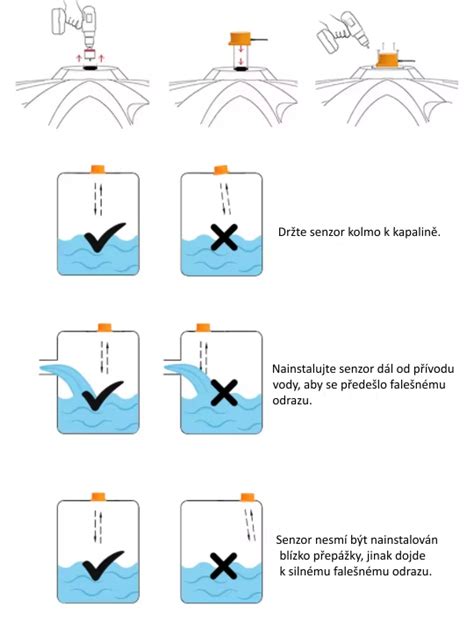 Držte senzor kolmo k kapalině.

Nainstalujte senzor dál od přívodu vody, aby se předešlo falešnému odrazu.

Senzor nesmí být nainstalován blízko přepážky, jinak dojde k silnému falešnému odrazu.