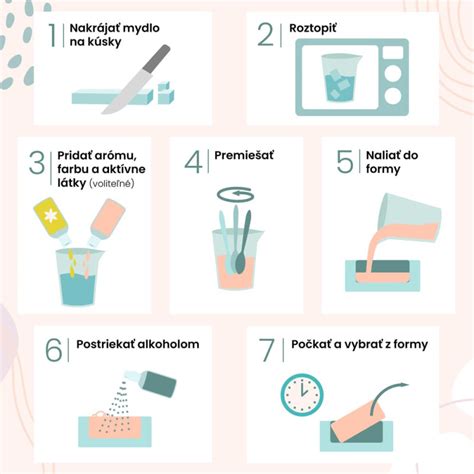 1 Nakrájať mydlo na kúsky

2 Roztopiť

3 Pridať arómu, farbu a aktívne látky (voliteľné)

4 Premiešať

5 Naliať do formy

6 Postriekať alkoholom

7 Počkať a vybrať z formy