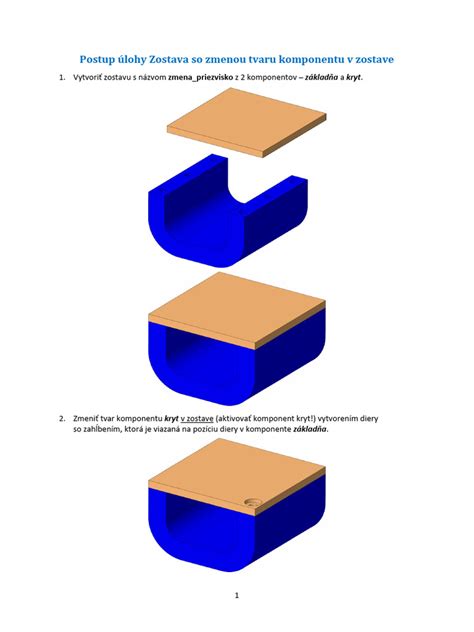 Postup úlohy Zostava so zmenou tvaru komponentu v zostave

1. Vytvoriť zostavu s názvom zmena_priezvisko z 2 komponentov – základňa a kryt.

2. Zmeniť tvar komponentu kryt v zostave (aktivovať komponent kryt!) vytvorením diery so zahĺbením, ktorá je viazaná na pozíciu diery v komponente základňa.

1